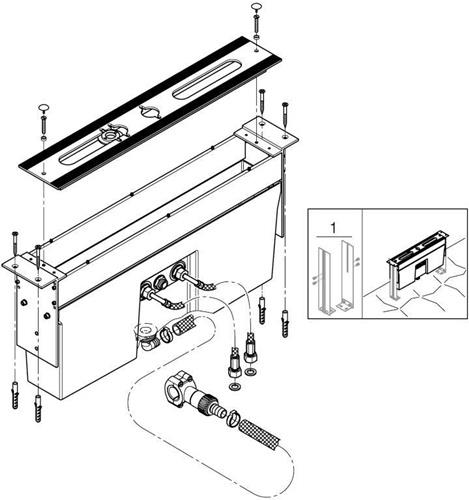 1