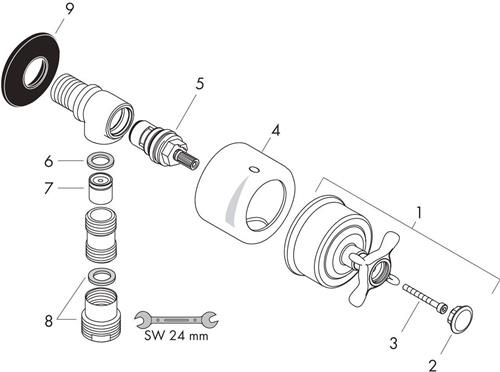 9
5
4
6
7
1
8
SW 24 mm
3
2