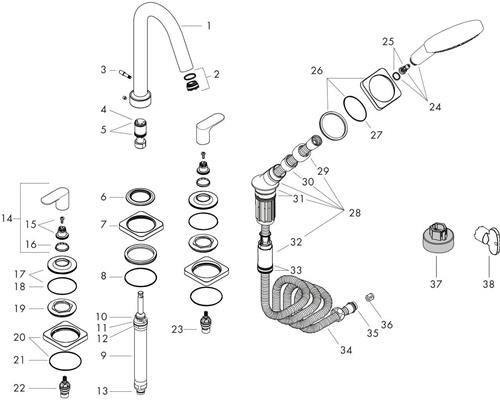 1
2
3
4
5
6
7
8
9
10
11
12
13
14
15
16
17
18
19
20
21
22
23
24
25
26
27
28
29
30
31
32
33
34
35
36
37
38