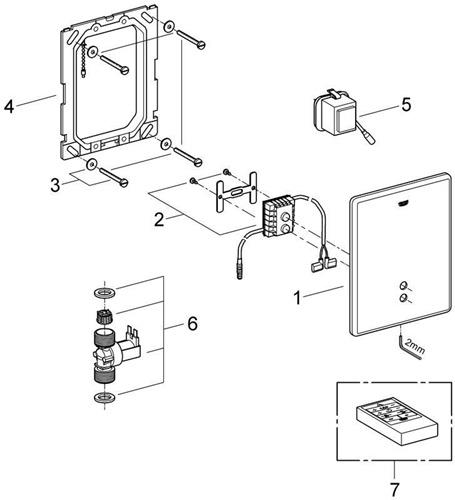 4
5
3
2
1
6
2mm
7