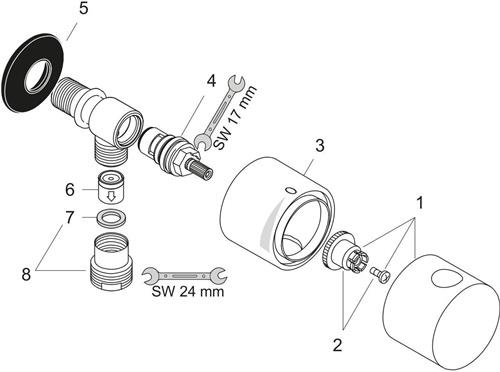 5
4
SW 17 mm
3
1
6
7
8
SW 24 mm
2