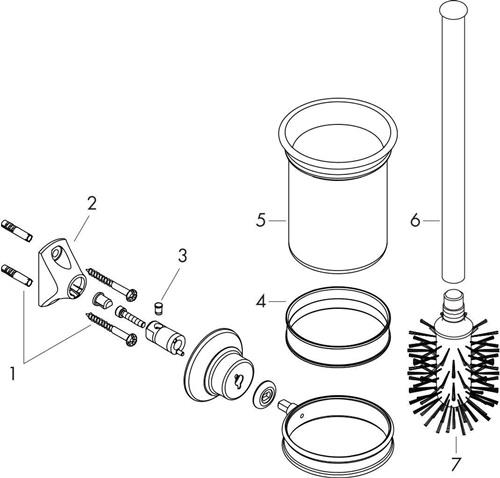 2
3
5
6
4
1
7