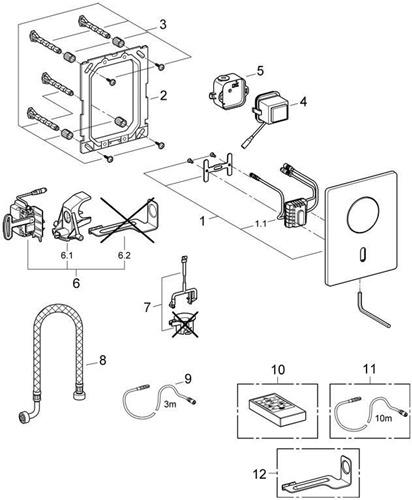 3
2
5
4
1
1.1
6.1
6.2
6
7
8
9
3m
10
11
10m
12