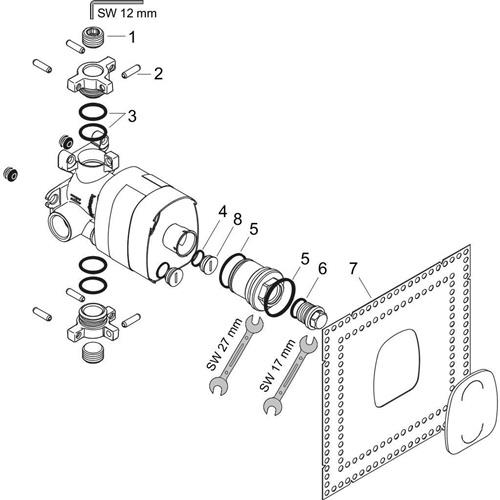 SW 12 mm
1
2
3
4
8
5
5
6
7
SW 27 mm
SW 17 mm