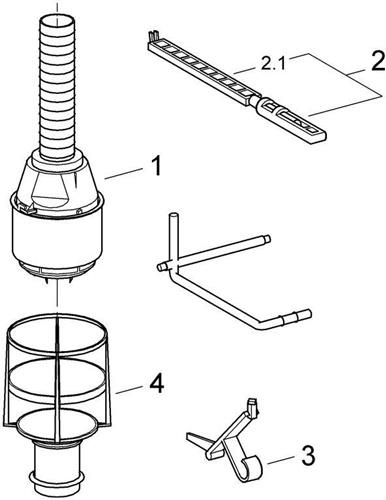 2.1
2
1
4
3