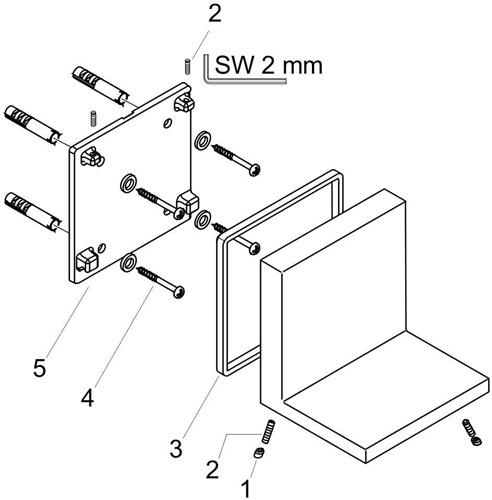 2
SW 2 mm
5
4
3
2
1