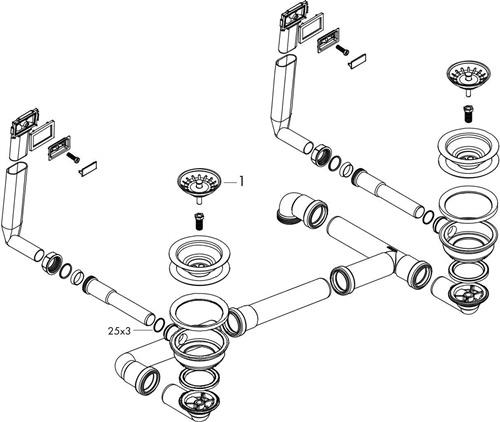 1

25x3