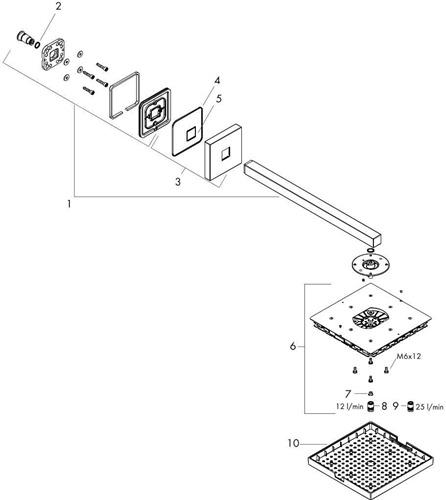 2
4
5
3
1
6
M6x12
7
12 l/min
8
9
25 l/min
10