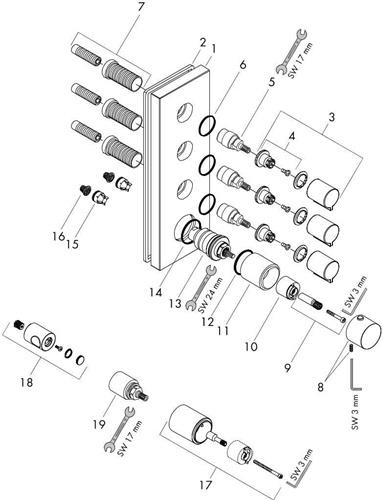 7
2
1
6
SW 17 mm
5
3
4
16
15
14
13
SW 24 mm
12
11
10
SW 3 mm
9
8
SW 3 mm
18
19
SW 17 mm
17
SW 3 mm