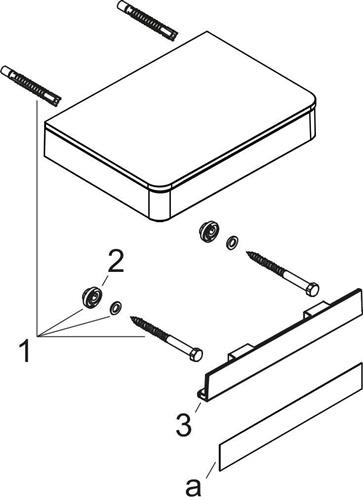 2
1
3
a