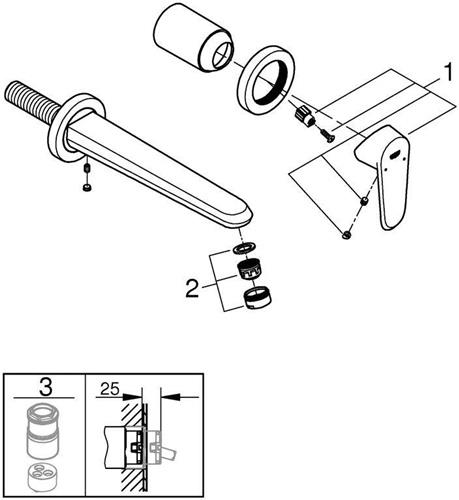 1
2
3
25