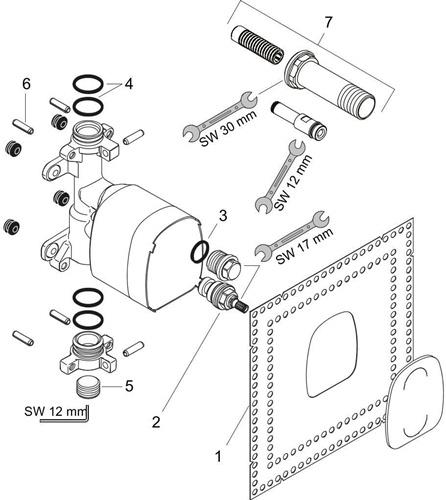 7
6
4
SW 30 mm
SW 12 mm
3
SW 17 mm
5
SW 12 mm
2
1