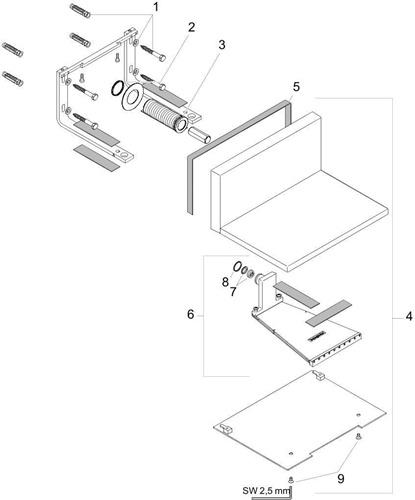 1
2
3
5
8
7
6
4
9
SW 2,5 mm