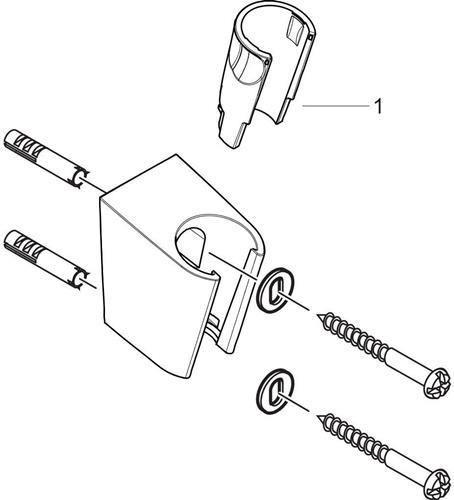 1