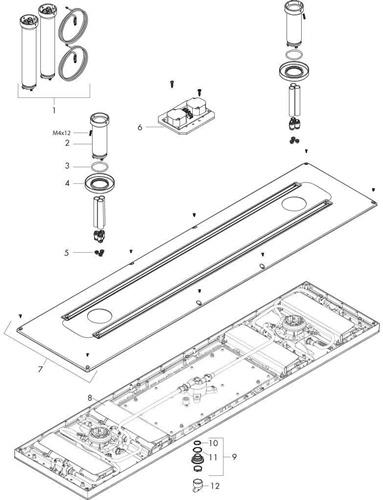 1
M4x12
2
3
4
5
6
7
8
10
11
9
12