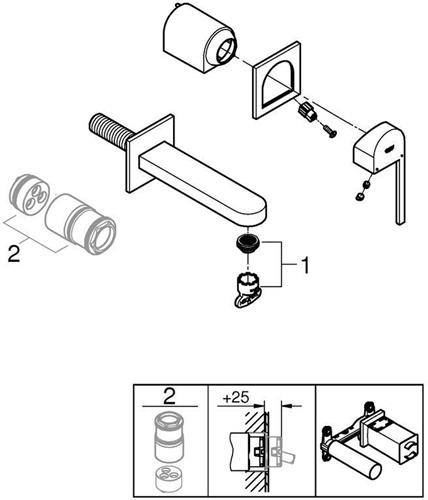 2

1

2

+25