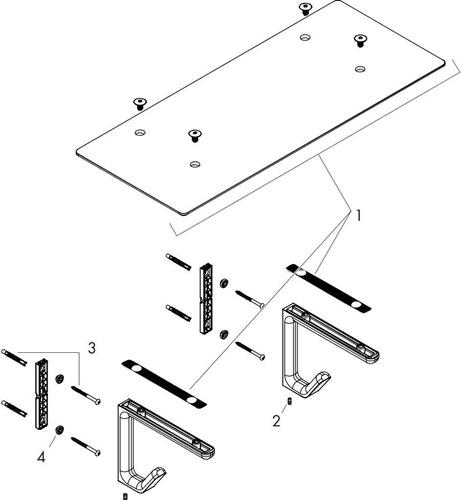 1

3

2

4