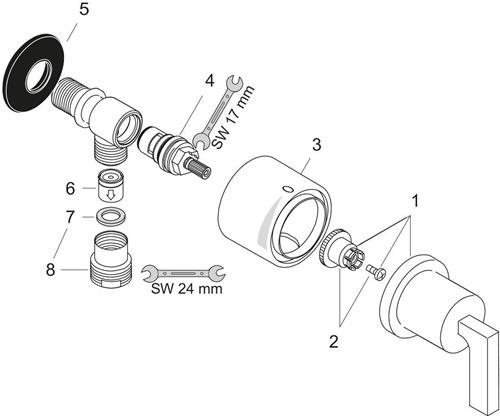 5
4
SW 17 mm
3
1
6
7
8
SW 24 mm
2