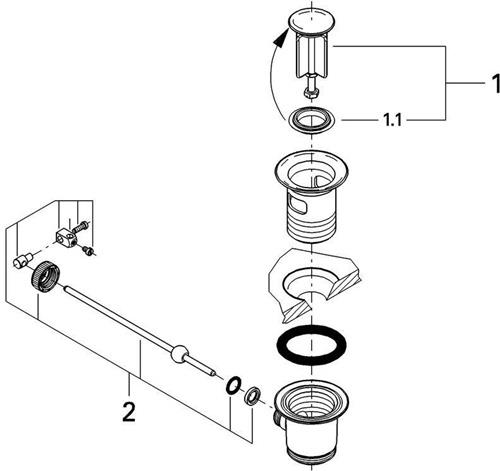 1
1.1
2