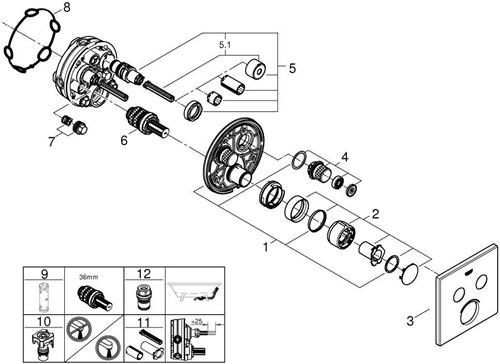 8
5.1
5
7
6
4
2
1
3
9
36mm
12
10
11
+25