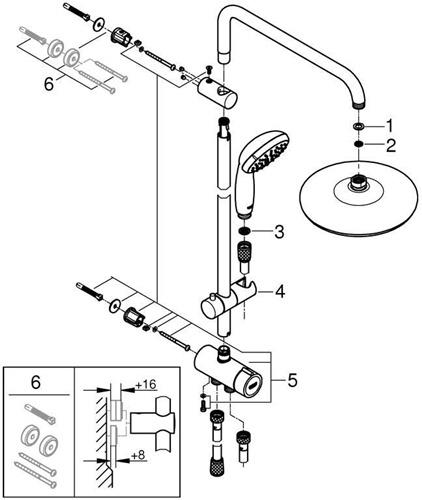 6
1
2
3
4
5
6
+16
+8