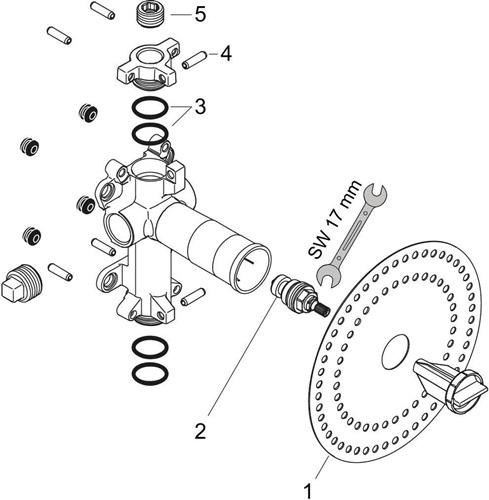 5
4
3
SW 17 mm
2
1