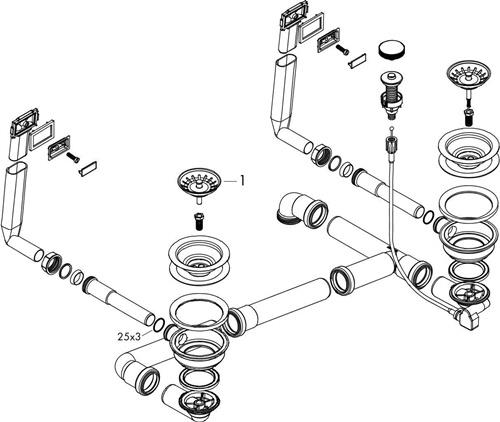 1

25x3