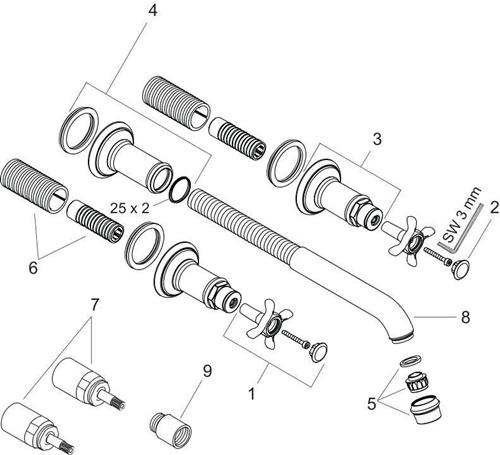 4
3
SW 3 mm
2
25 x 2
6
8
7
9
1
5