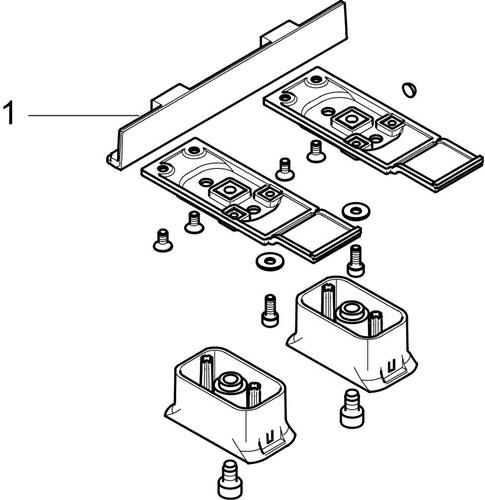 1