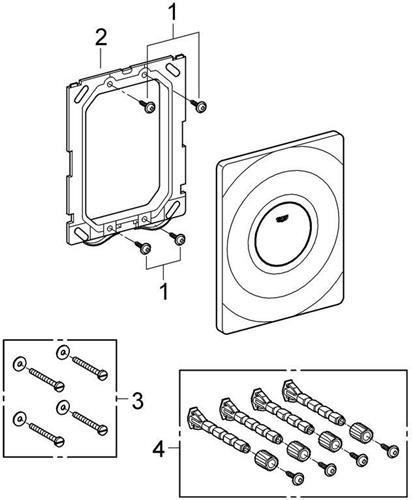 1
2
1
3
4