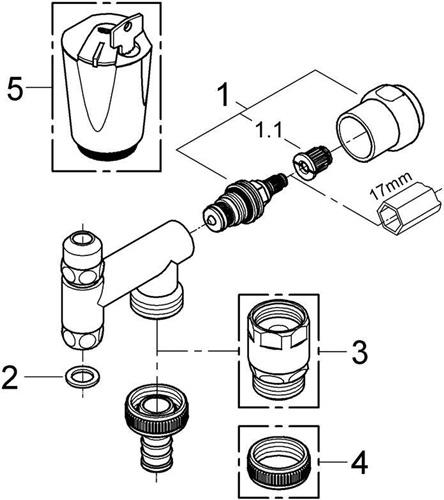 5
1
1.1
17mm
2
3
4