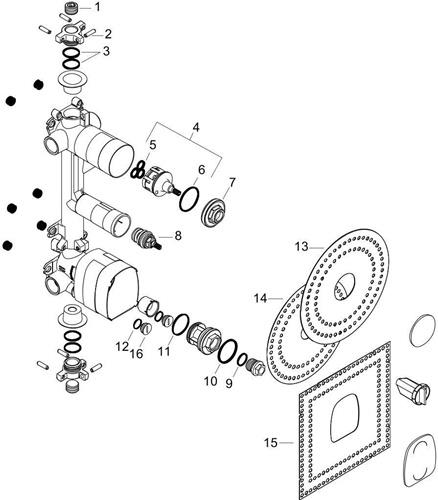 1
2
3
4
5
6
7
8
13
14
12
16
11
10
9
15